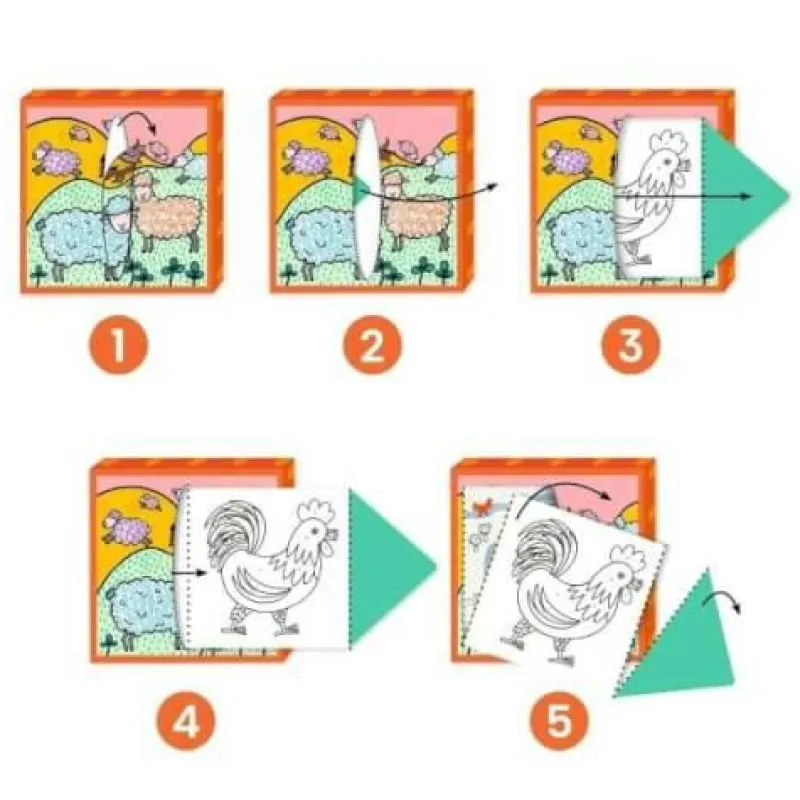 1

2

3

4

5