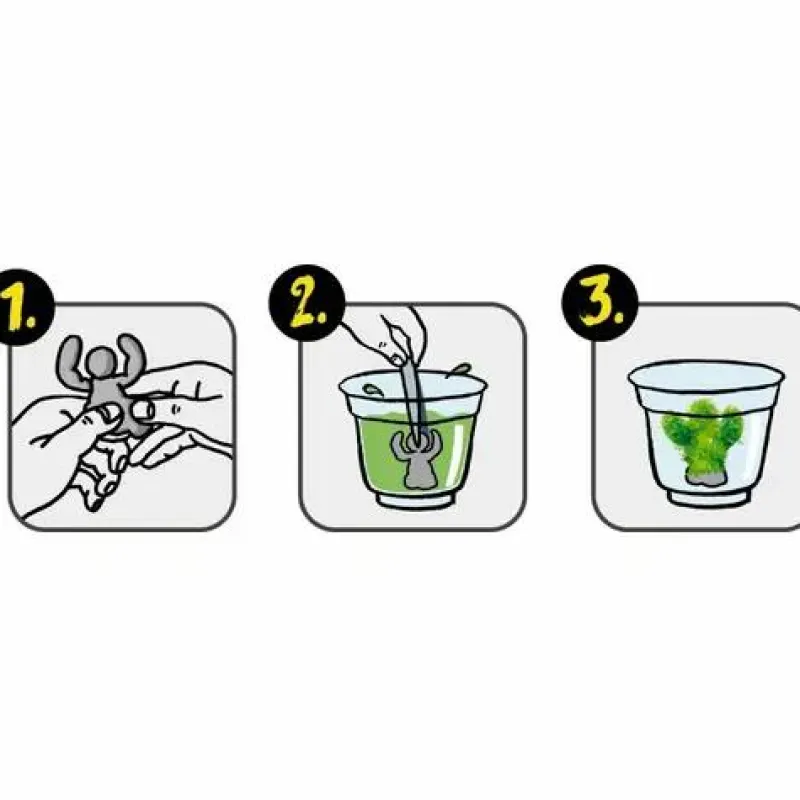 1.

2.

3.